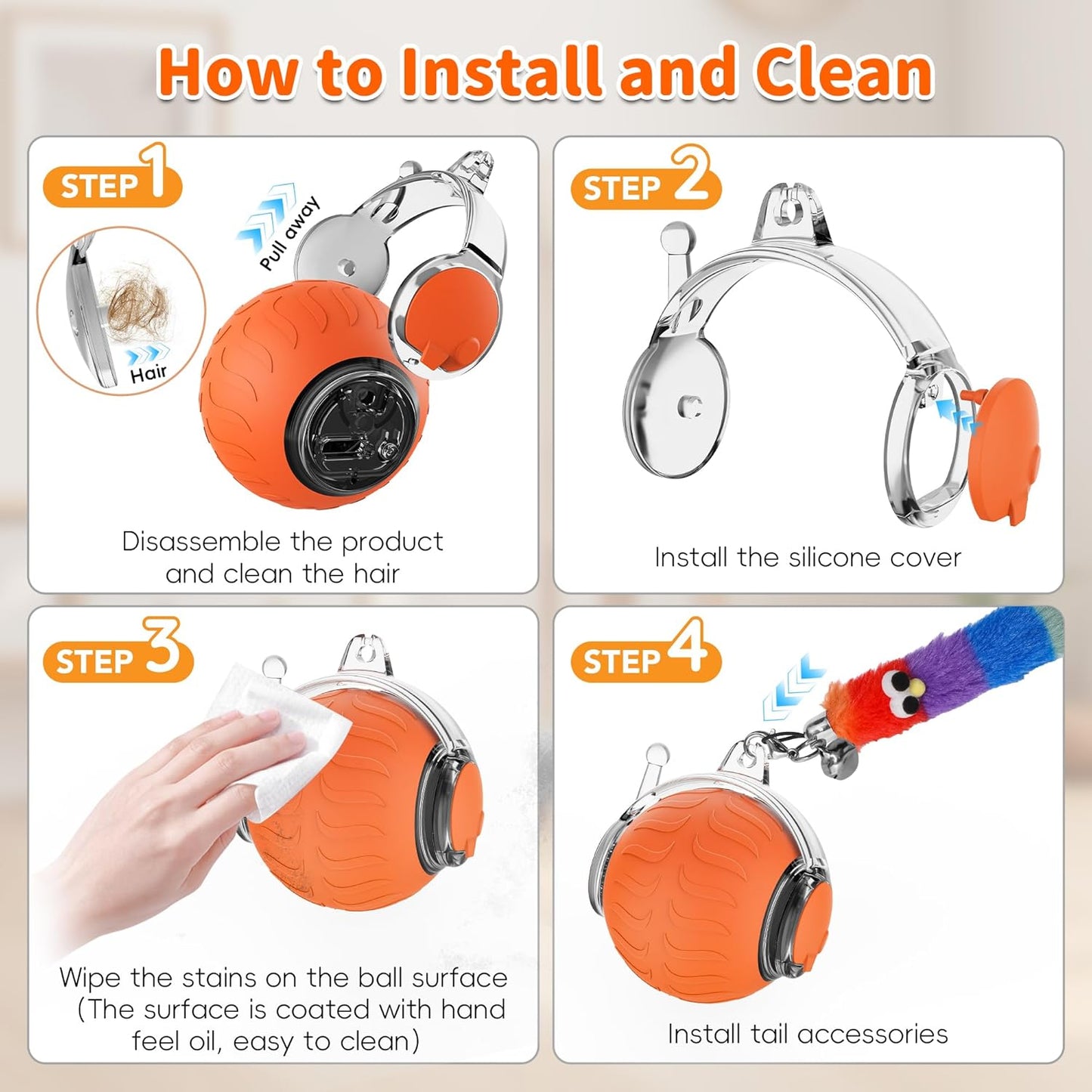 How to Install and Clean

STEP 1

Pull away

Hair

Disassemble the product and clean the hair

STEP 2

Install the silicone cover

STEP 3

Wipe the stains on the ball surface (The surface is coated with hand feel oil, easy to clean)

STEP 4

Install tail accessories