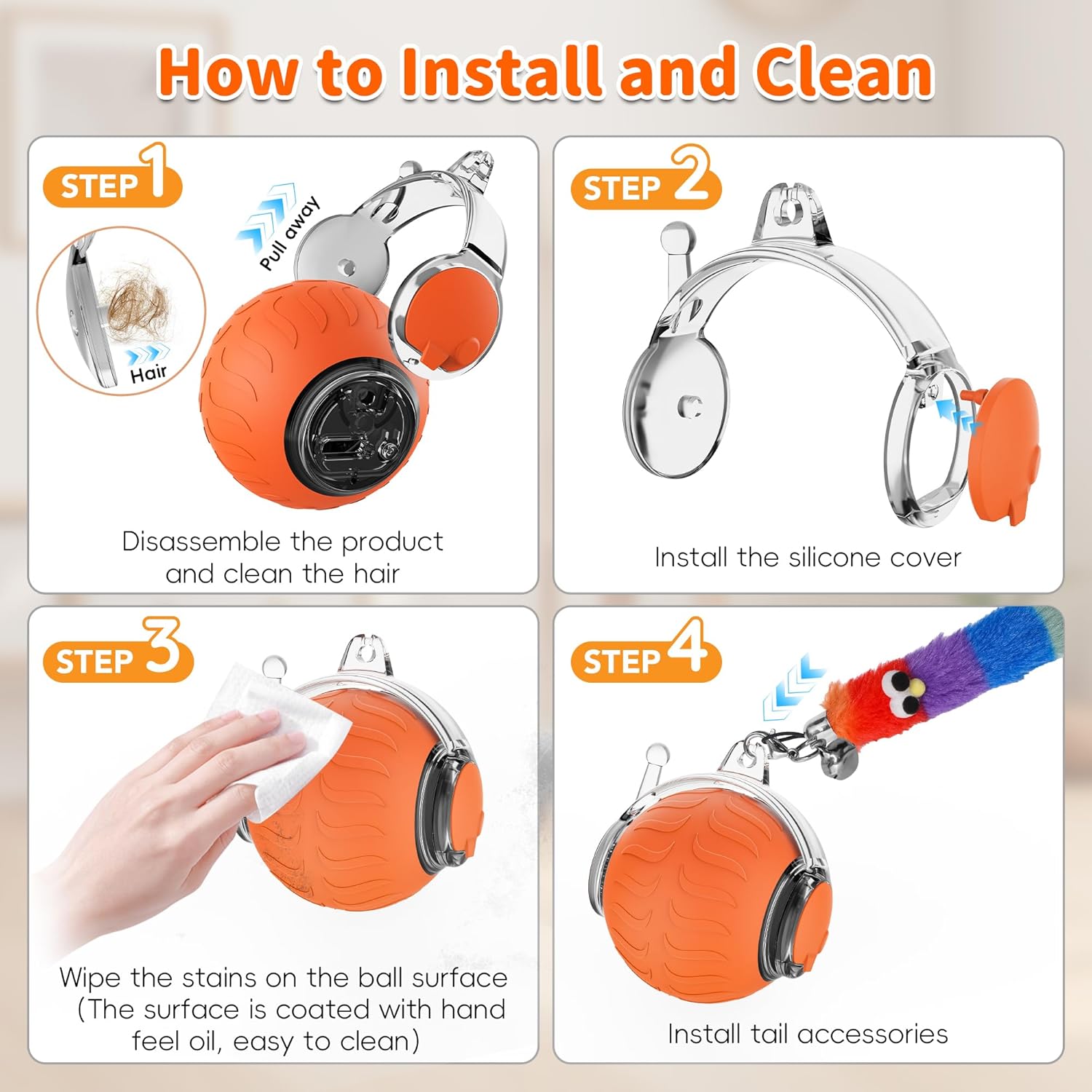 How to Install and Clean

STEP 1

Pull away

Hair

Disassemble the product and clean the hair

STEP 2

Install the silicone cover

STEP 3

Wipe the stains on the ball surface (The surface is coated with hand feel oil, easy to clean)

STEP 4

Install tail accessories