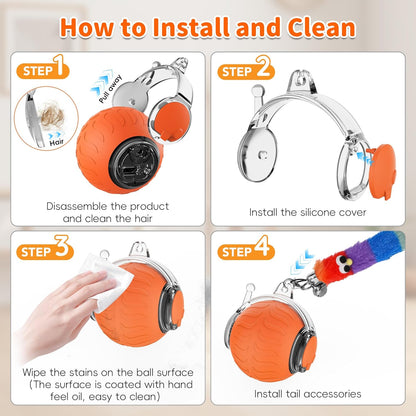 How to Install and Clean

STEP 1

Pull away

Hair

Disassemble the product and clean the hair

STEP 2

Install the silicone cover

STEP 3

Wipe the stains on the ball surface (The surface is coated with hand feel oil, easy to clean)

STEP 4

Install tail accessories