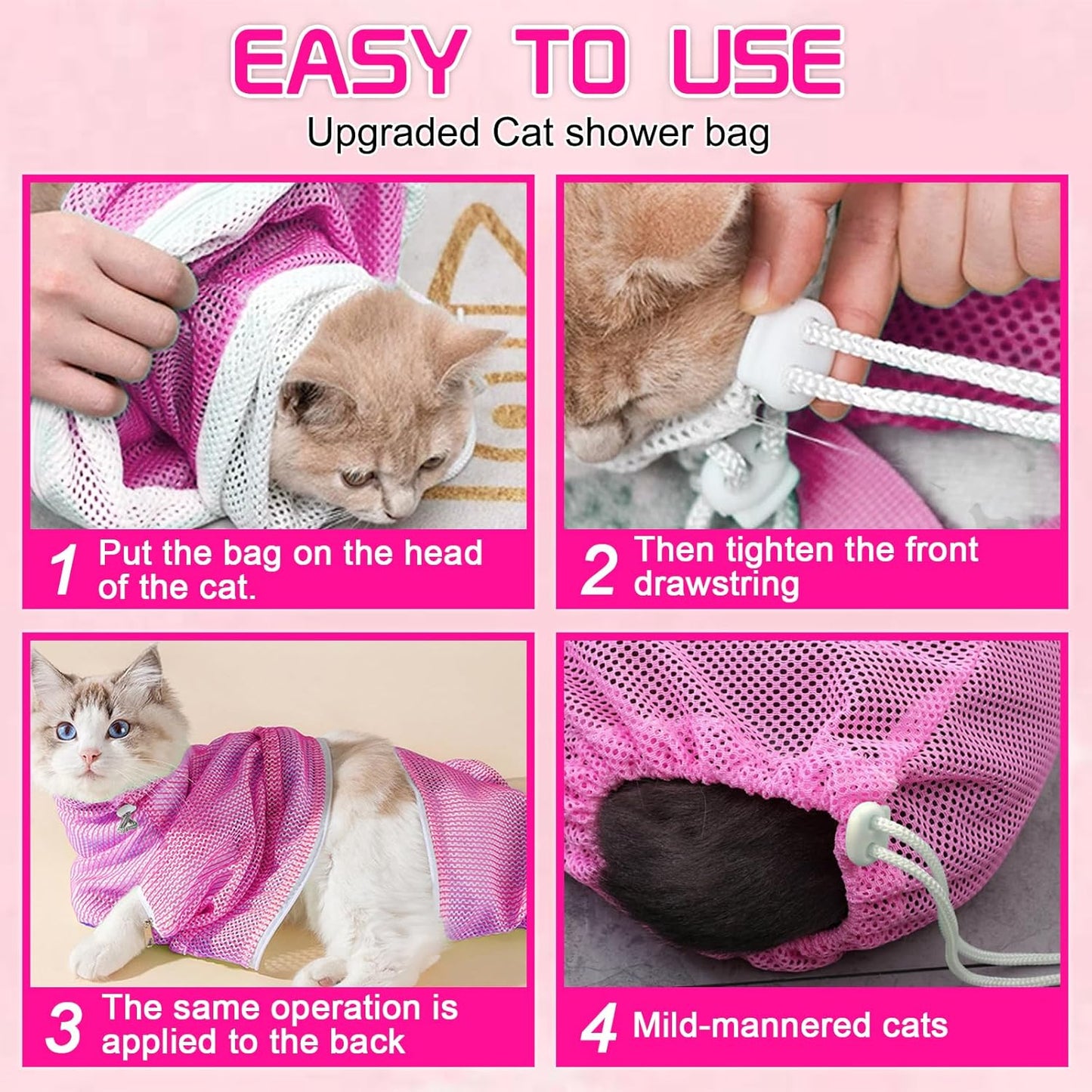 EASY TO USE
Upgraded Cat shower bag

1 Put the bag on the head of the cat.

2 Then tighten the front drawstring

3 The same operation is applied to the back

4 Mild-mannered cats