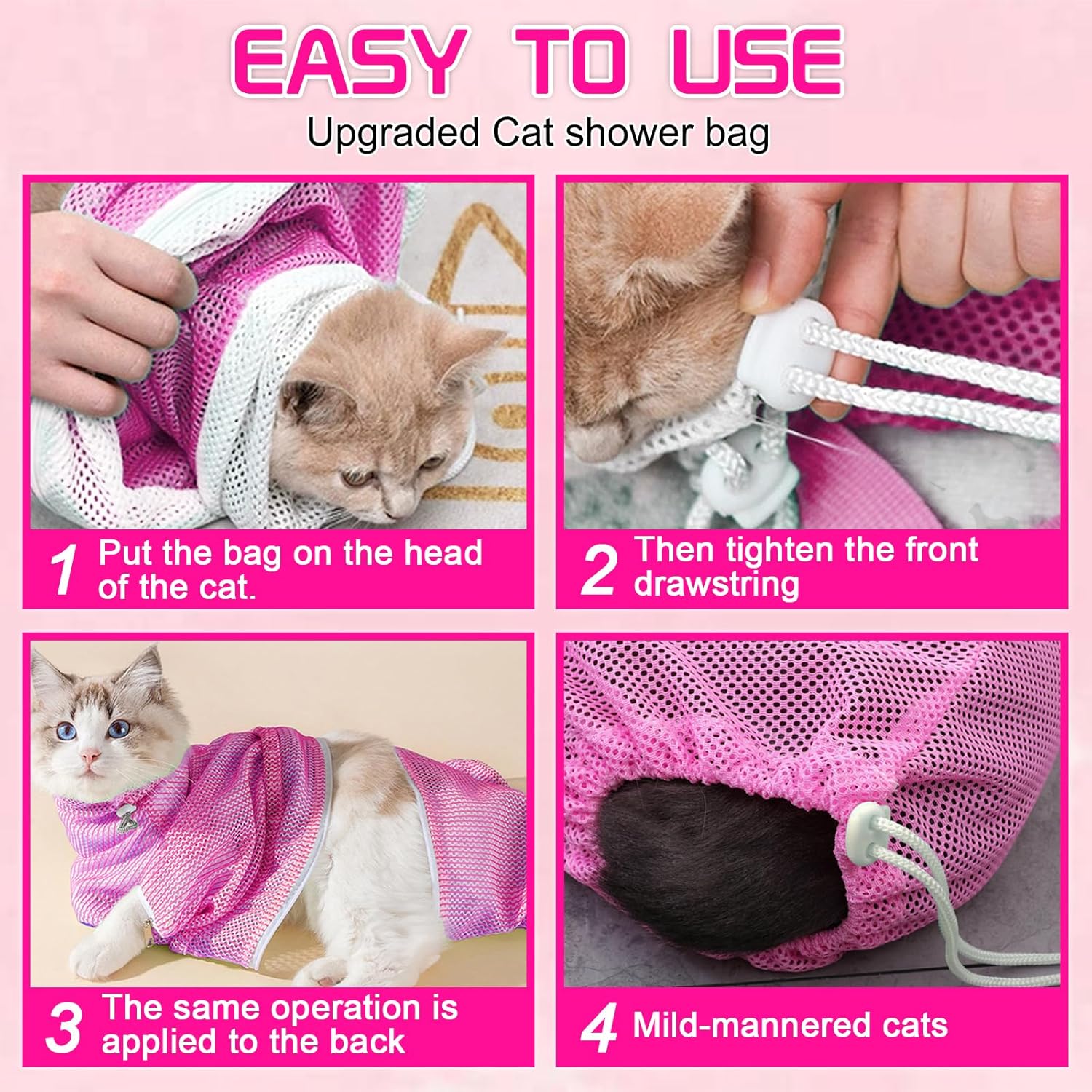 EASY TO USE

Upgraded Cat shower bag

1 Put the bag on the head of the cat.

2 Then tighten the front drawstring

3 The same operation is applied to the back

4 Mild-mannered cats