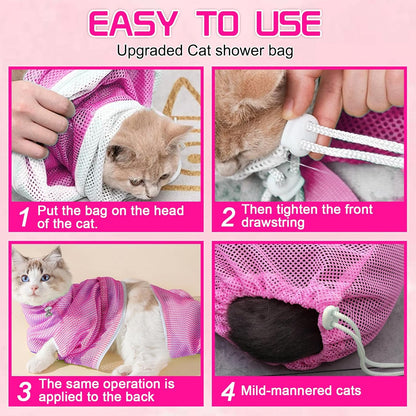 EASY TO USE
Upgraded Cat shower bag

1 Put the bag on the head of the cat.

2 Then tighten the front drawstring

3 The same operation is applied to the back

4 Mild-mannered cats