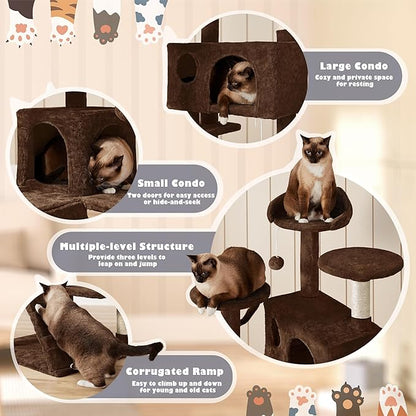 Large Condo
Cozy and private space for resting

Small Condo
Two doors for easy access or hide-and-seek

Multiple-level Structure
Provide three levels to leap on and jump

Corrugated Ramp
Easy to climb up and down for young and old cats