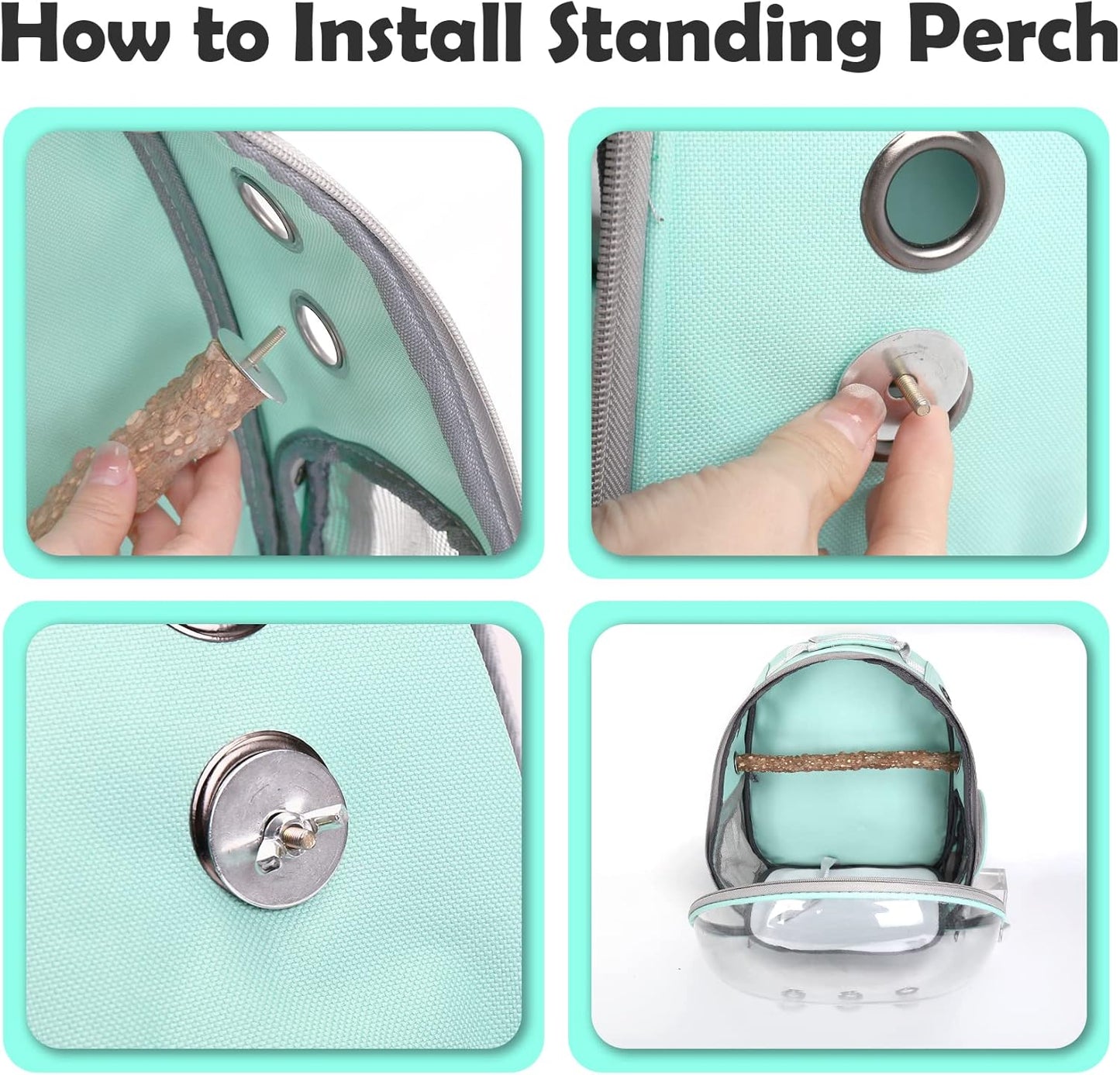 How to Install Standing Perch