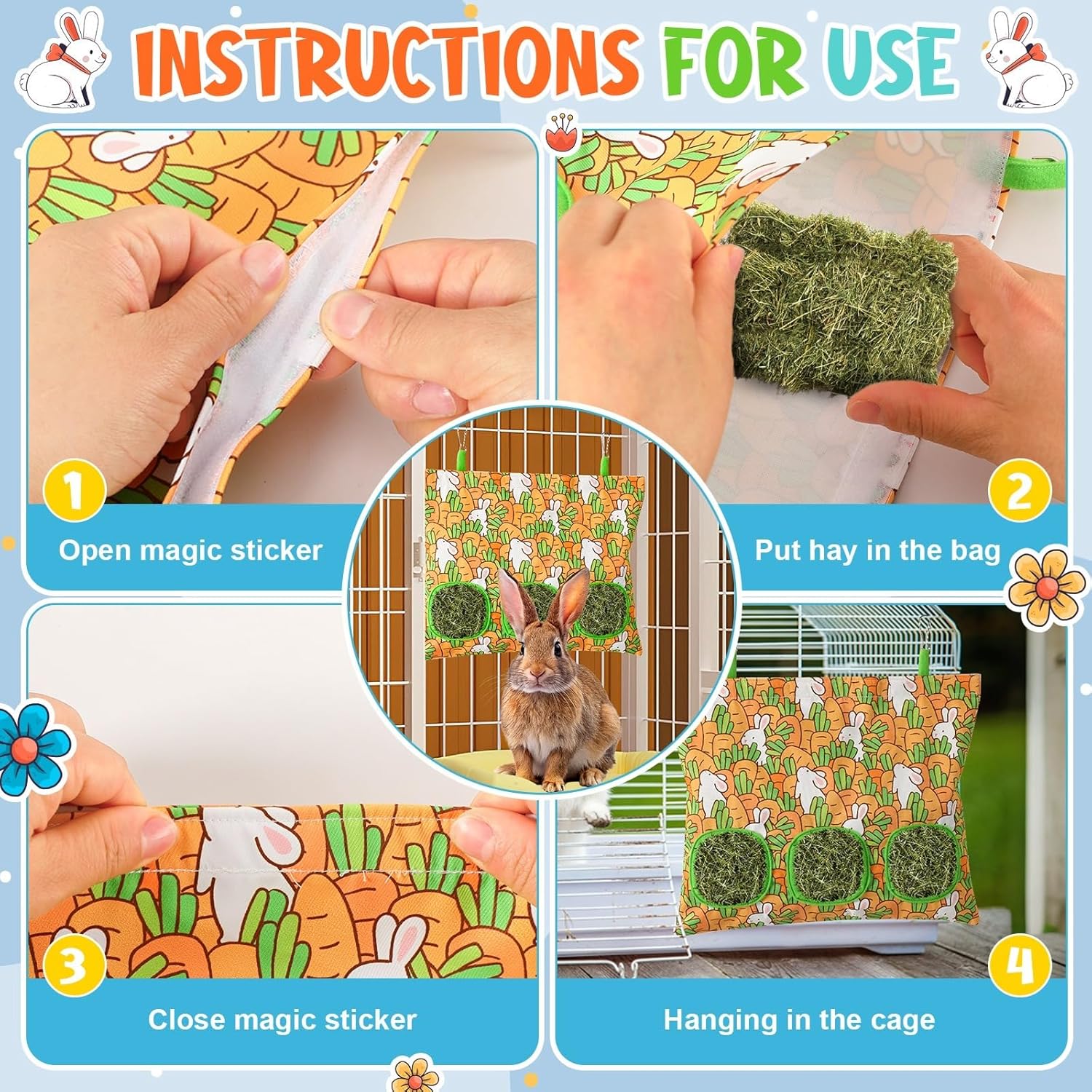 INSTRUCTIONS FOR USE

1
Open magic sticker

2
Put hay in the bag

3
Close magic sticker

4
Hanging in the cage