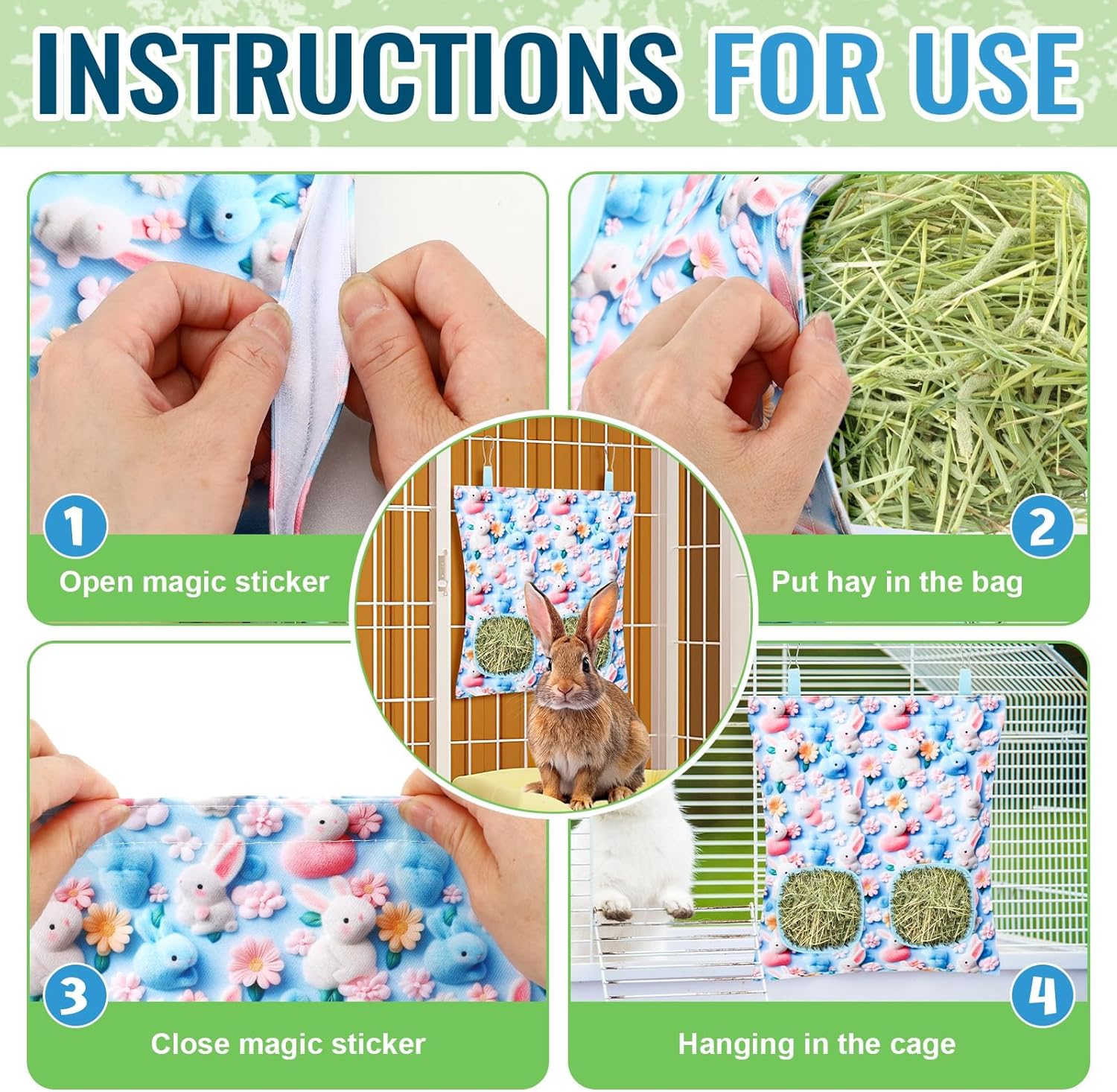 INSTRUCTIONS FOR USE

1
Open magic sticker

2
Put hay in the bag

3
Close magic sticker

4
Hanging in the cage