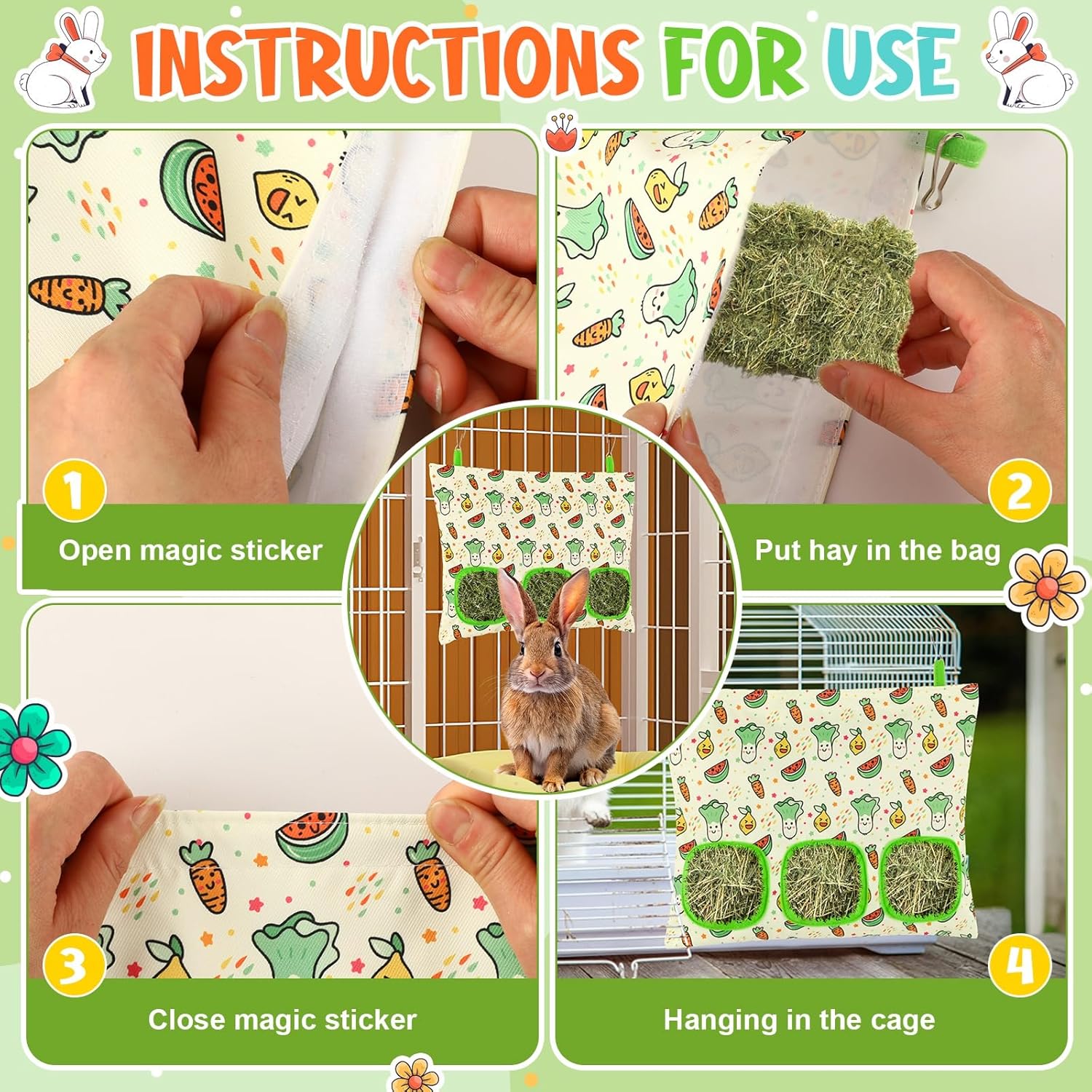 INSTRUCTIONS FOR USE

1
Open magic sticker

2
Put hay in the bag

3
Close magic sticker

4
Hanging in the cage