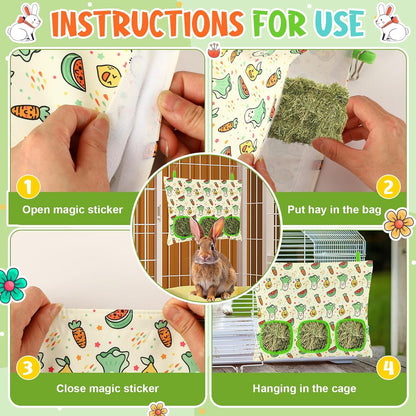 INSTRUCTIONS FOR USE

1
Open magic sticker

2
Put hay in the bag

3
Close magic sticker

4
Hanging in the cage