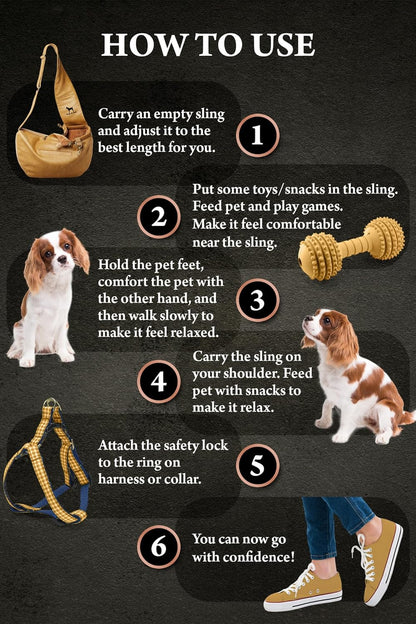 HOW TO USE

Carry an empty sling and adjust it to the best length for you.

1

2

Put some toys/snacks in the sling. Feed pet and play games. Make it feel comfortable near the sling.

Hold the pet feet, comfort the pet with the other hand, and then walk slowly to make it feel relaxed.

3

4

Carry the sling on your shoulder. Feed pet with snacks to make it relax.

Attach the safety lock to the ring on harness or collar.

5

6

You can now go with confidence!