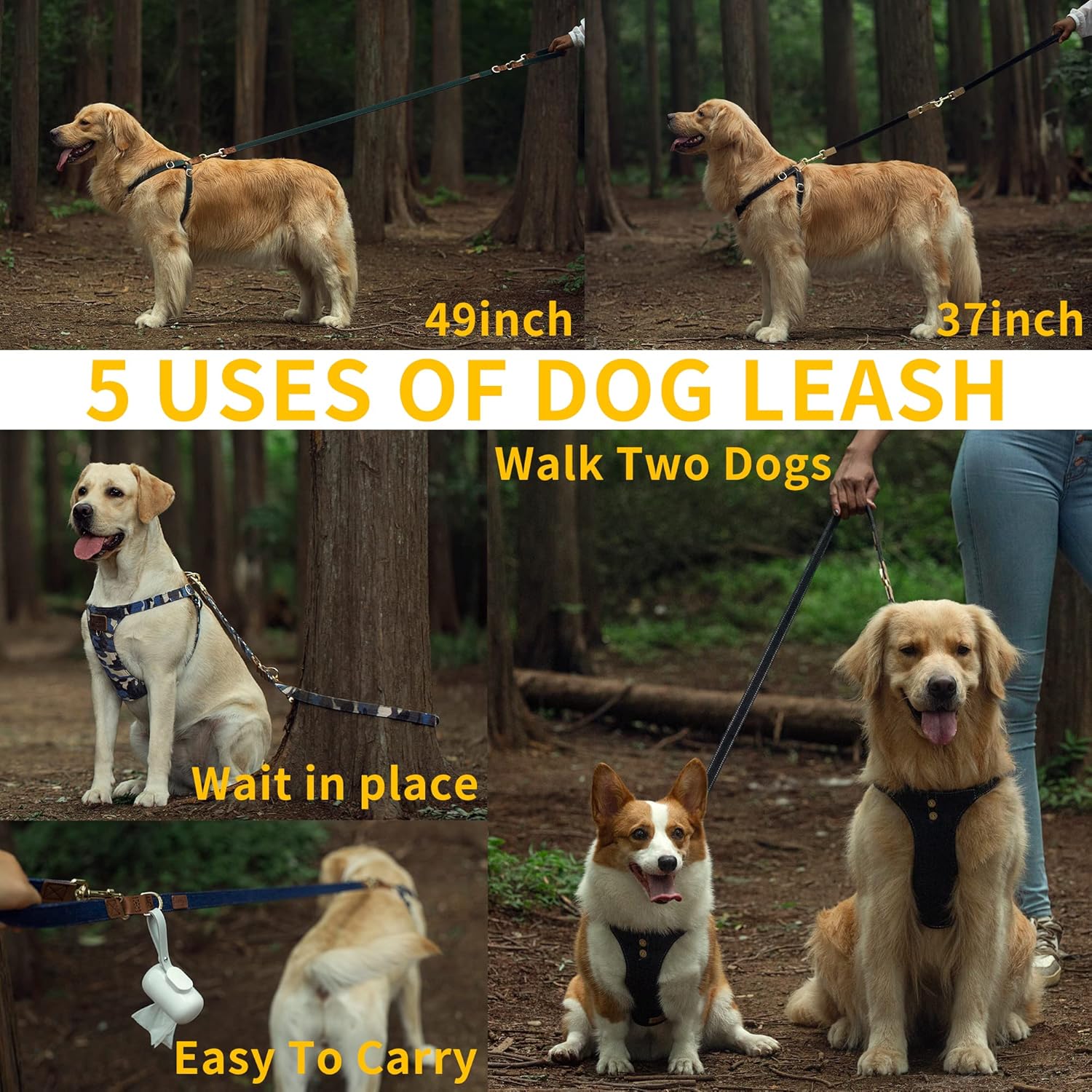 49inch

37inch

5 USES OF DOG LEASH

Walk Two Dogs

Wait in place

Easy To Carry