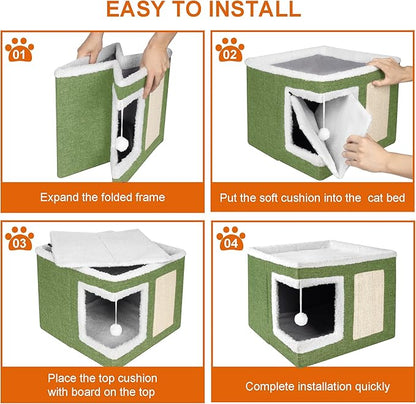 EASY TO INSTALL

01

Expand the folded frame

02

Put the soft cushion into the cat bed

03

Place the top cushion with board on the top

04

Complete installation quickly