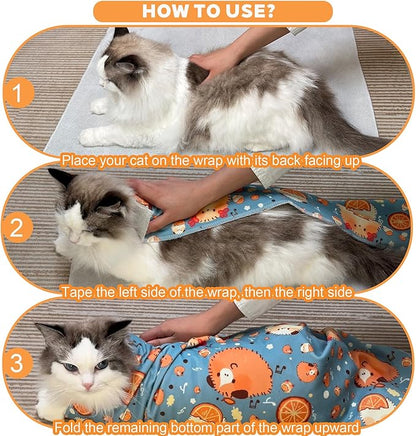 HOW TO USE?

1

Place your cat on the wrap with its back facing up

2

Tape the left side of the wrap, then the right side

3

Fold the remaining bottom part of the wrap upward