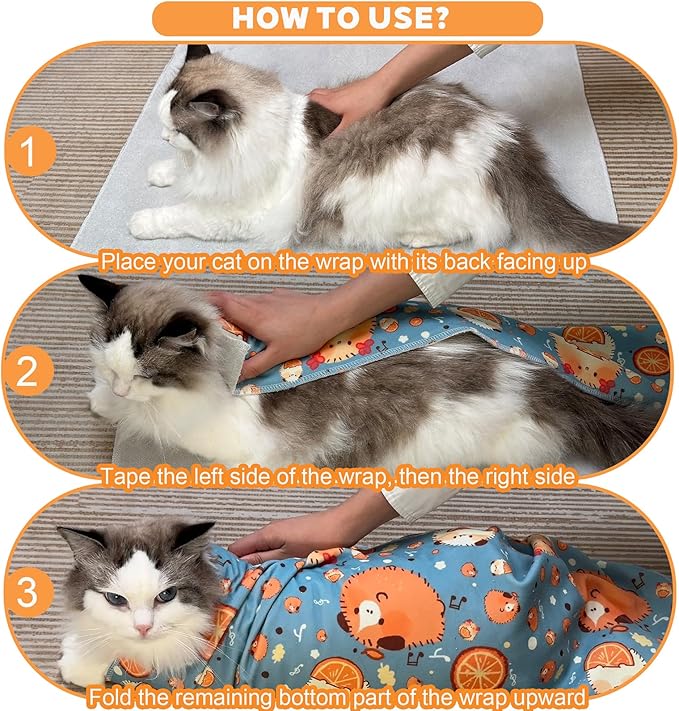 HOW TO USE?

1

Place your cat on the wrap with its back facing up

2

Tape the left side of the wrap, then the right side

3

Fold the remaining bottom part of the wrap upward