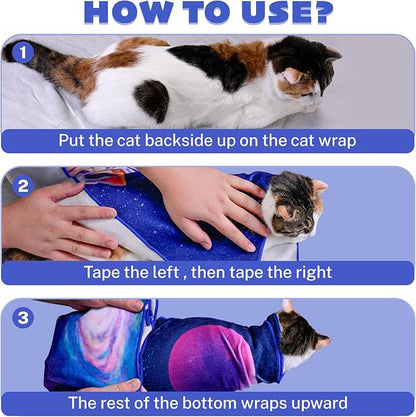 HOW TO USE?

1

Put the cat backside up on the cat wrap

2

Tape the left , then tape the right

3

The rest of the bottom wraps upward