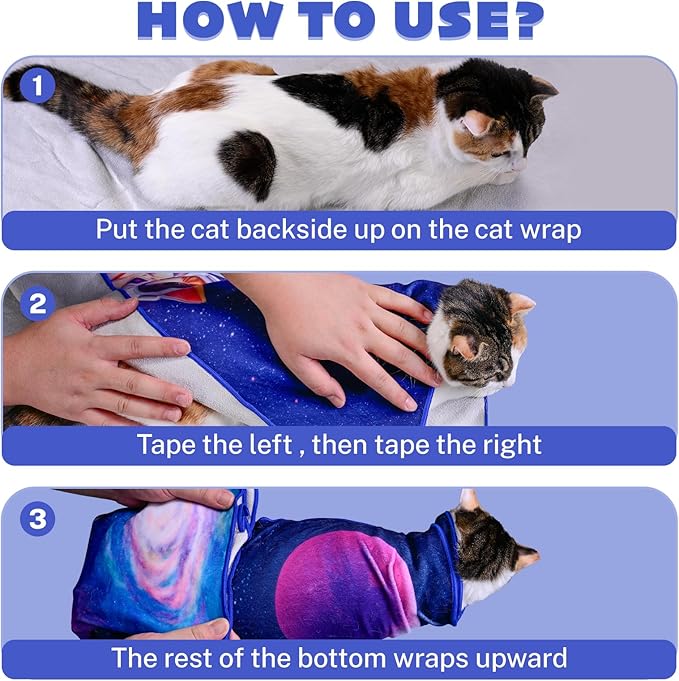 HOW TO USE?

1
Put the cat backside up on the cat wrap

2
Tape the left , then tape the right

3
The rest of the bottom wraps upward