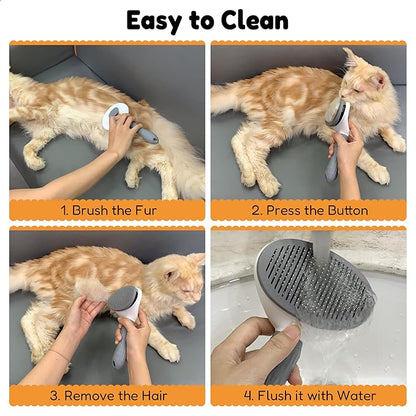 Easy to Clean

1. Brush the Fur

2. Press the Button

3. Remove the Hair

4. Flush it with Water