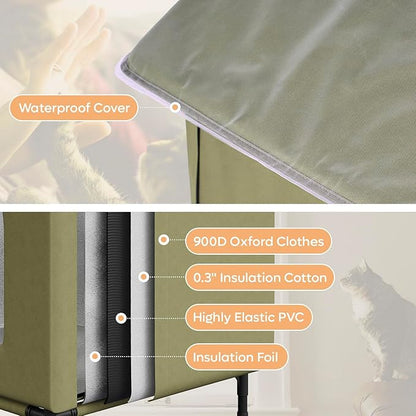 Waterproof Cover

900D Oxford Clothes

0.3" Insulation Cotton

Highly Elastic PVC

Insulation Foil