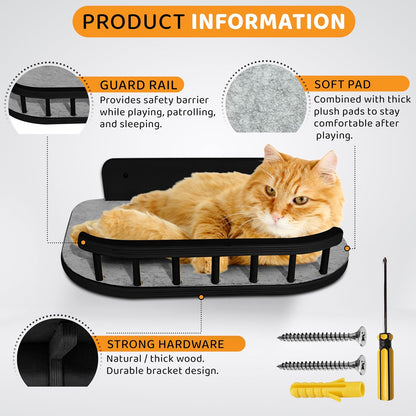 PRODUCT INFORMATION

GUARD RAIL
Provides safety barrier while playing, patrolling, and sleeping.

SOFT PAD
Combined with thick plush pads to stay comfortable after playing.

STRONG HARDWARE
Natural / thick wood. Durable bracket design.