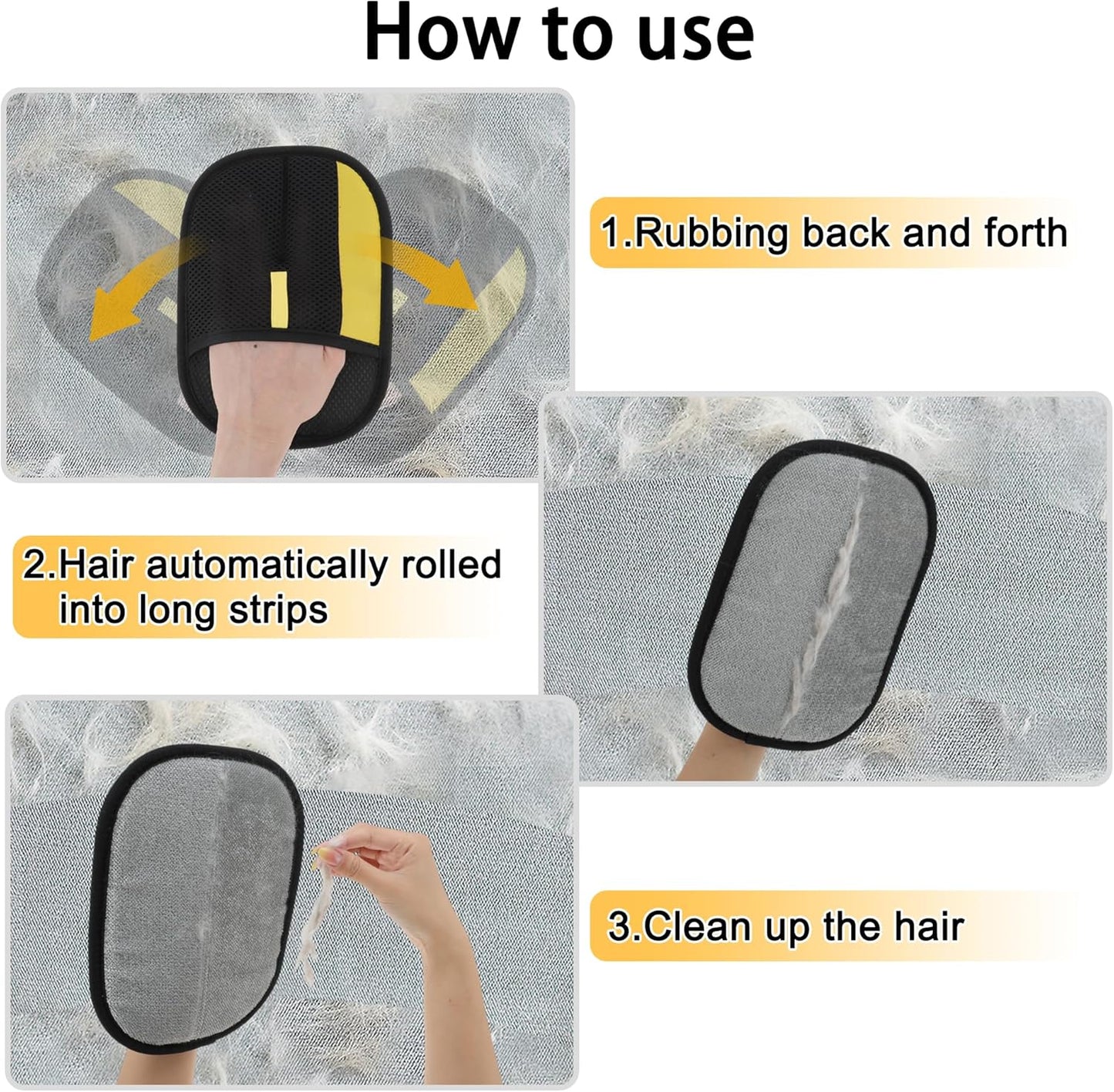 How to use

1.Rubbing back and forth

2.Hair automatically rolled into long strips

3.Clean up the hair