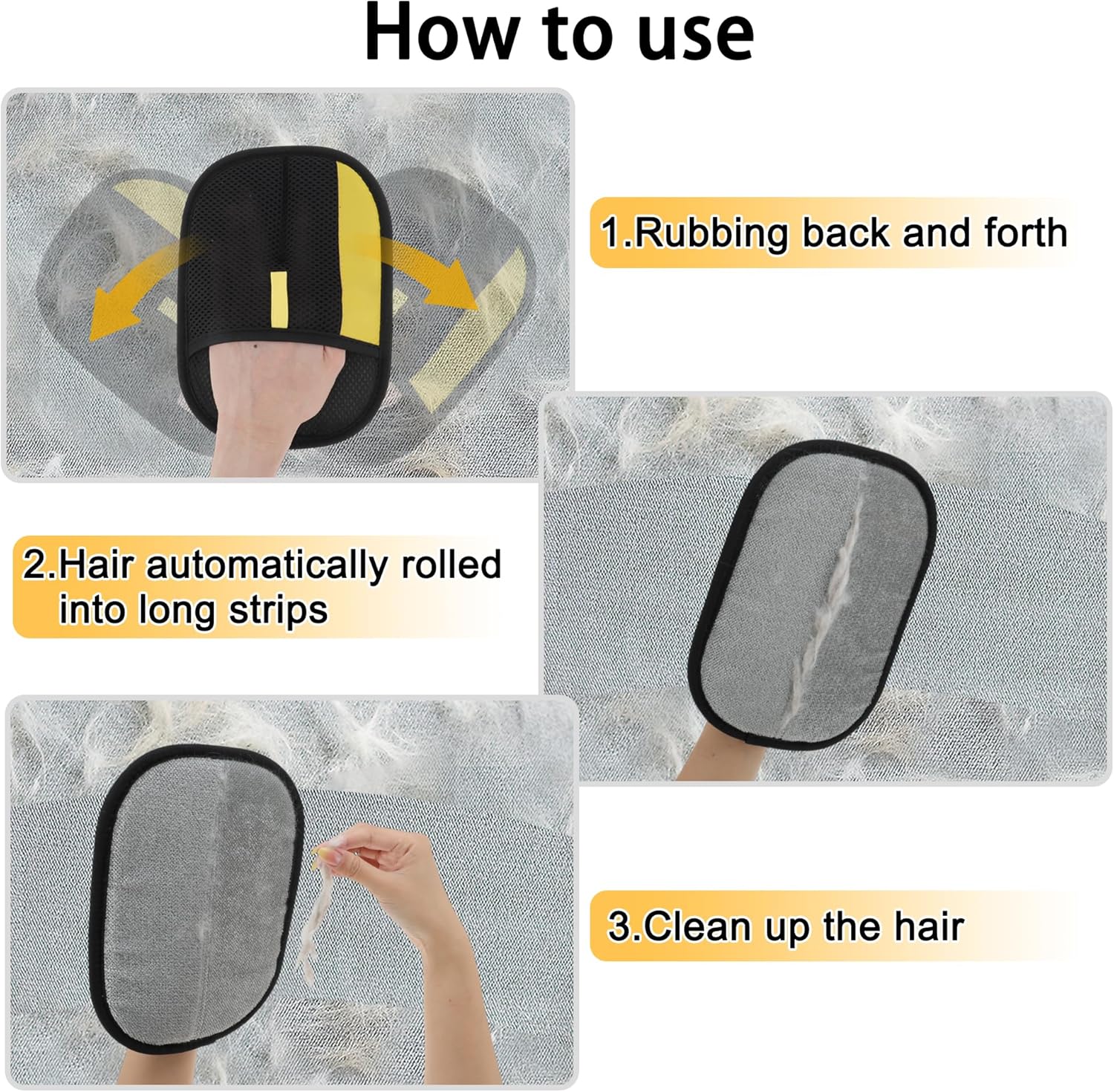 How to use

1.Rubbing back and forth

2.Hair automatically rolled into long strips

3.Clean up the hair