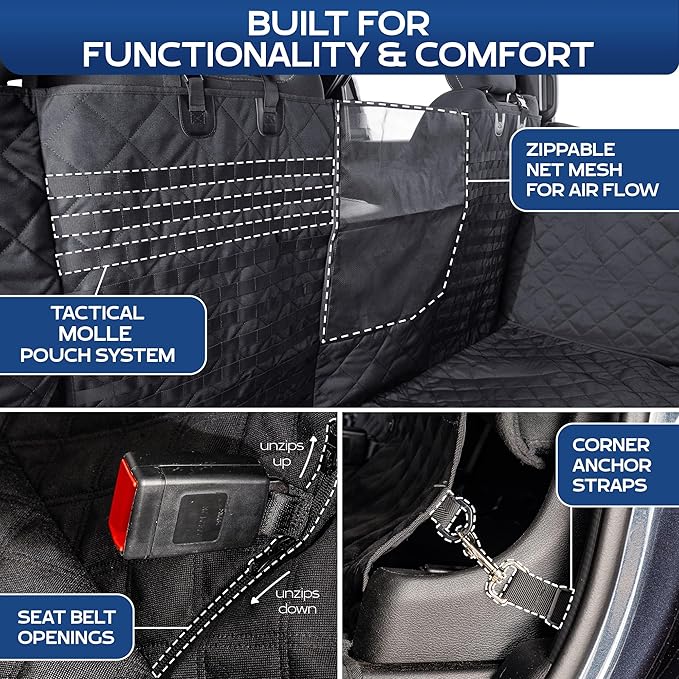 BUILT FOR
FUNCTIONALITY & COMFORT

ZIPPABLE
NET MESH
FOR AIR FLOW

TACTICAL
MOLLE
POUCH SYSTEM

unzips
up

unzips
down

SEAT BELT
OPENINGS

CORNER
ANCHOR
STRAPS