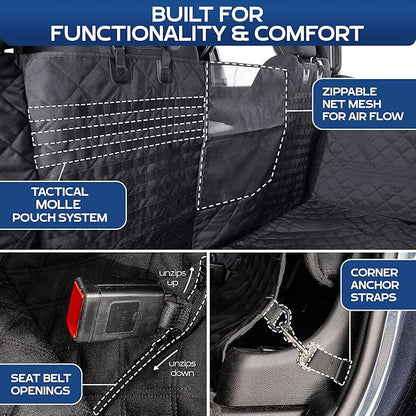 BUILT FOR FUNCTIONALITY & COMFORT

ZIPPABLE NET MESH FOR AIR FLOW

TACTICAL MOLLE POUCH SYSTEM

unzips up

unzips down

SEAT BELT OPENINGS

CORNER ANCHOR STRAPS