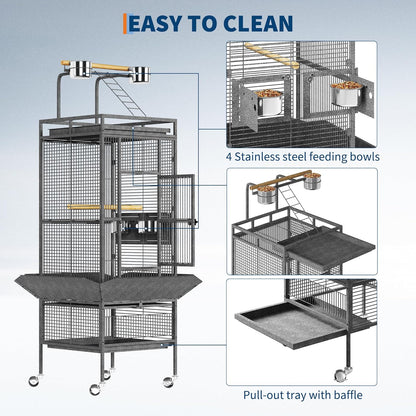 EASY TO CLEAN

4 Stainless steel feeding bowls

Pull-out tray with baffle