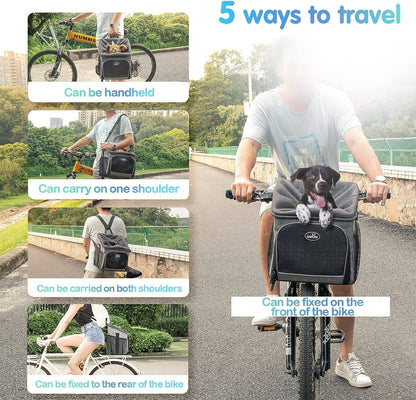 5 ways to travel

Can be handheld

Can carry on one shoulder

Can be carried on both shoulders

Can be fixed to the rear of the bike

Can be fixed on the front of the bike