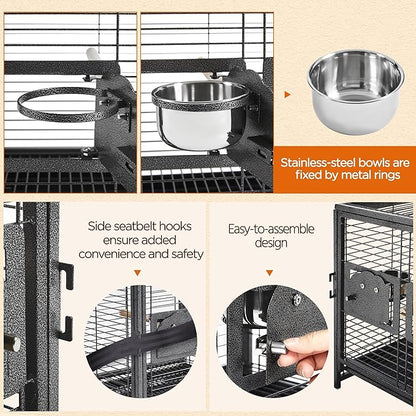 Stainless-steel bowls are fixed by metal rings

Side seatbelt hooks ensure added convenience and safety

Easy-to-assemble design