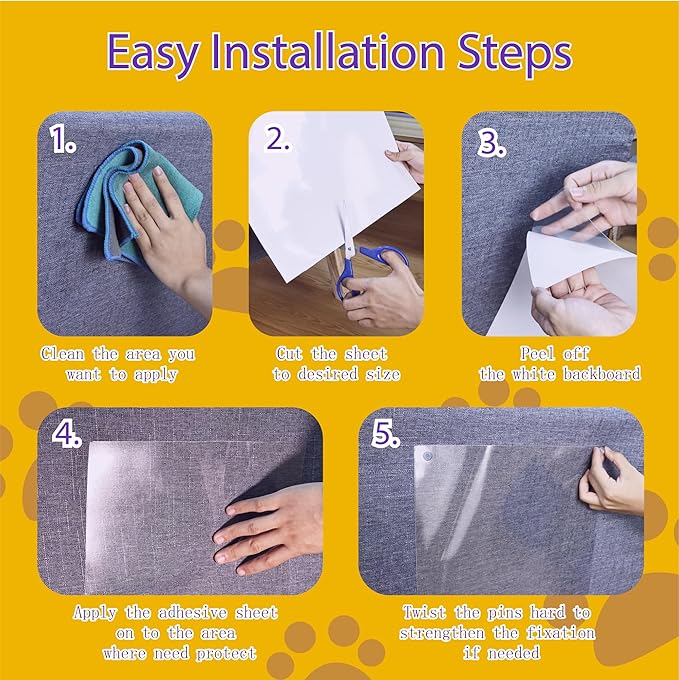 Easy Installation Steps

1.

Clean the area you want to apply

2.

Cut the sheet to desired size

3.

Peel off the white backboard

4.

Apply the adhesive sheet on to the area where need protect

5.

Twist the pins hard to strengthen the fixation if needed