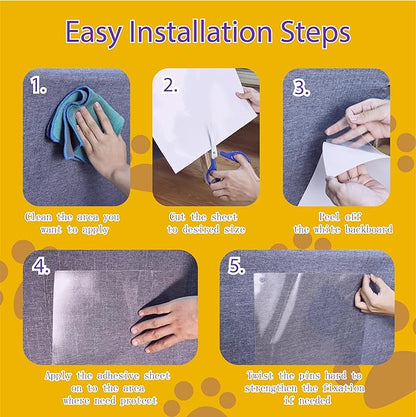 Easy Installation Steps

1.

Clean the area you want to apply

2.

Cut the sheet to desired size

3.

Peel off the white backboard

4.

Apply the adhesive sheet on to the area where need protect

5.

Twist the pins hard to strengthen the fixation if needed