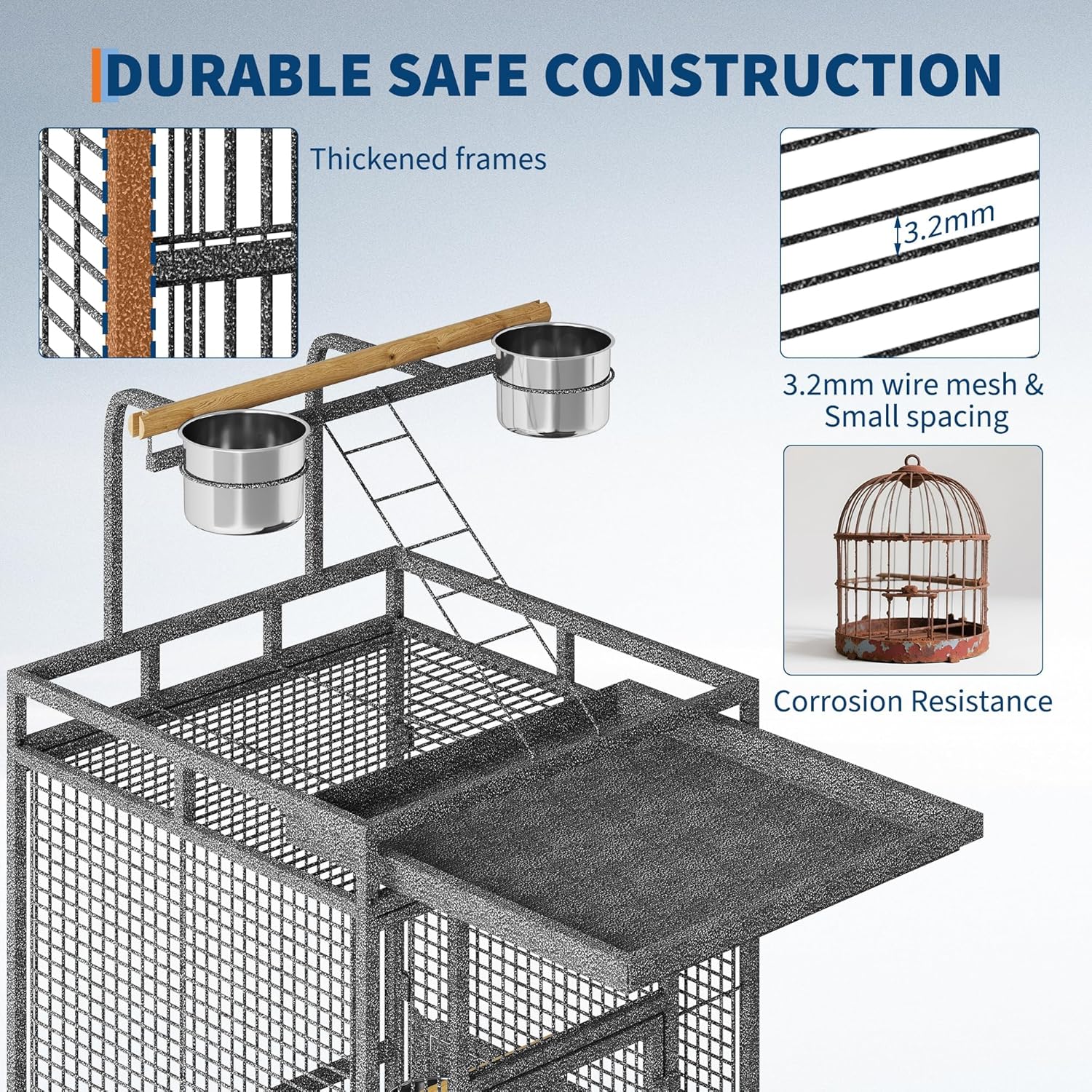 DURABLE SAFE CONSTRUCTION

Thickened frames

3.2mm

3.2mm wire mesh & Small spacing

Corrosion Resistance