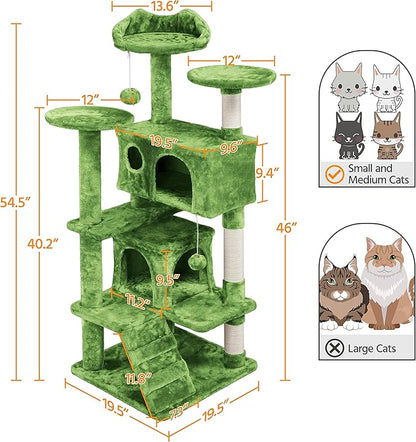 13.6″

12″

12″

19.5″

9.6″

9.4″

54.5″

40.2″

46″

9.5″

11.2″

11.8″

19.5″

7.3″

19.5″

Small and Medium Cats

Large Cats