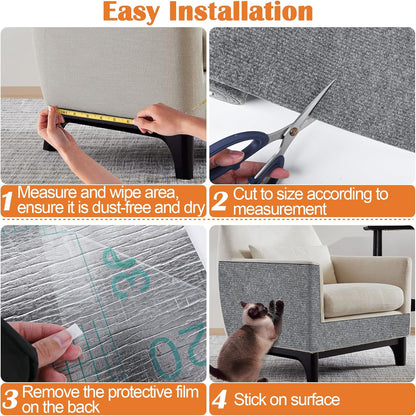 Easy Installation

1 Measure and wipe area, ensure it is dust-free and dry

2 Cut to size according to measurement

36

20

3 Remove the protective film on the back

4 Stick on surface