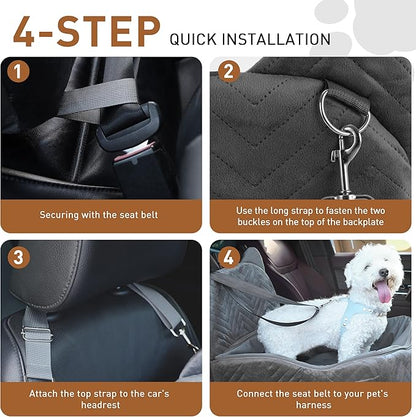 4-STEP QUICK INSTALLATION

1

Securing with the seat belt

2

Use the long strap to fasten the two buckles on the top of the backplate

3

Attach the top strap to the car's headrest

4

Connect the seat belt to your pet's harness