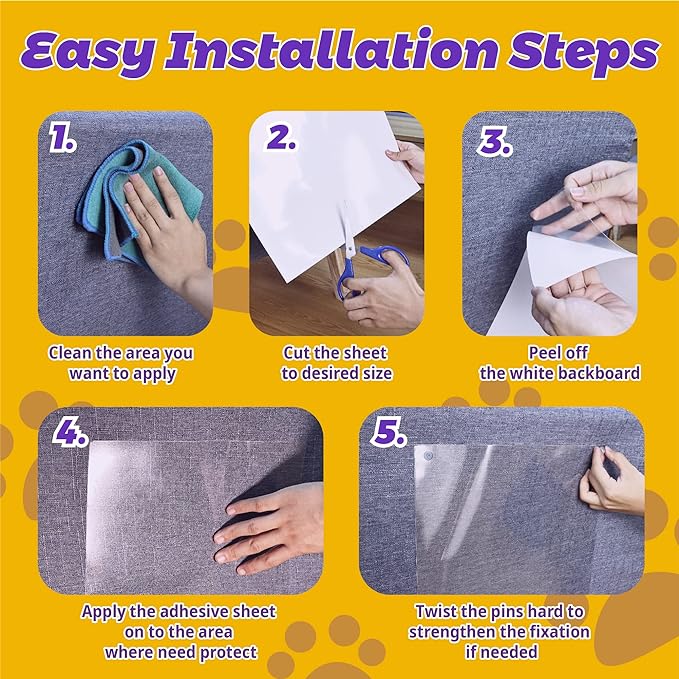 Easy Installation Steps

1.

Clean the area you want to apply

2.

Cut the sheet to desired size

3.

Peel off the white backboard

4.

Apply the adhesive sheet on to the area where need protect

5.

Twist the pins hard to strengthen the fixation if needed