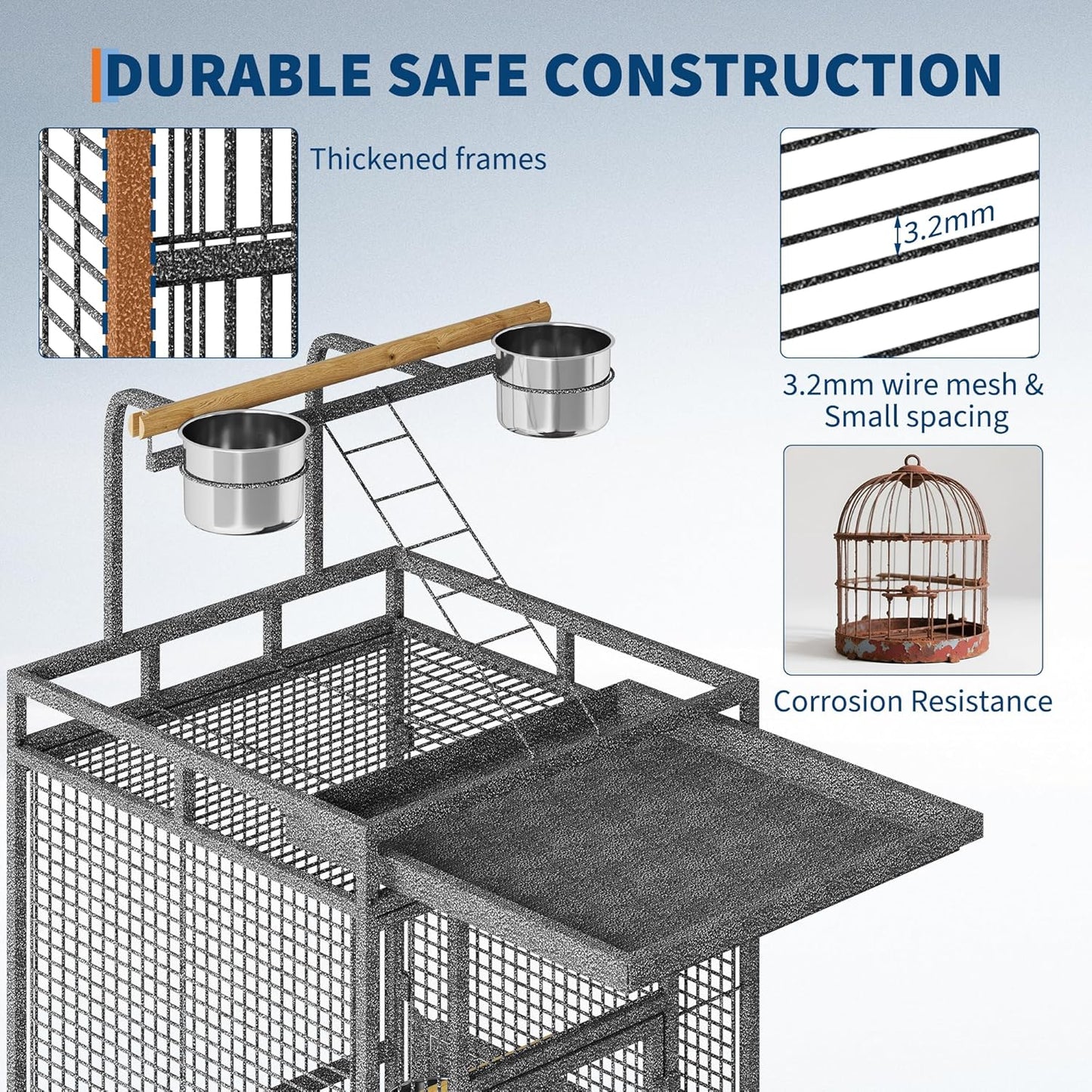 DURABLE SAFE CONSTRUCTION

Thickened frames

3.2mm

3.2mm wire mesh & Small spacing

Corrosion Resistance