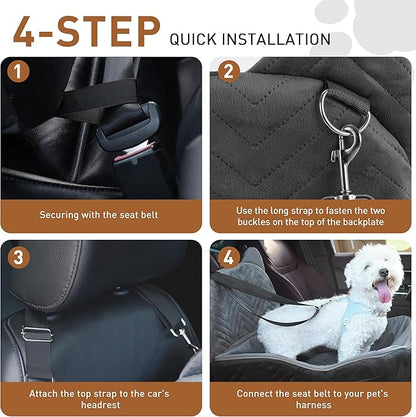 4-STEP QUICK INSTALLATION

1

Securing with the seat belt

2

Use the long strap to fasten the two buckles on the top of the backplate

3

Attach the top strap to the car's headrest

4

Connect the seat belt to your pet's harness