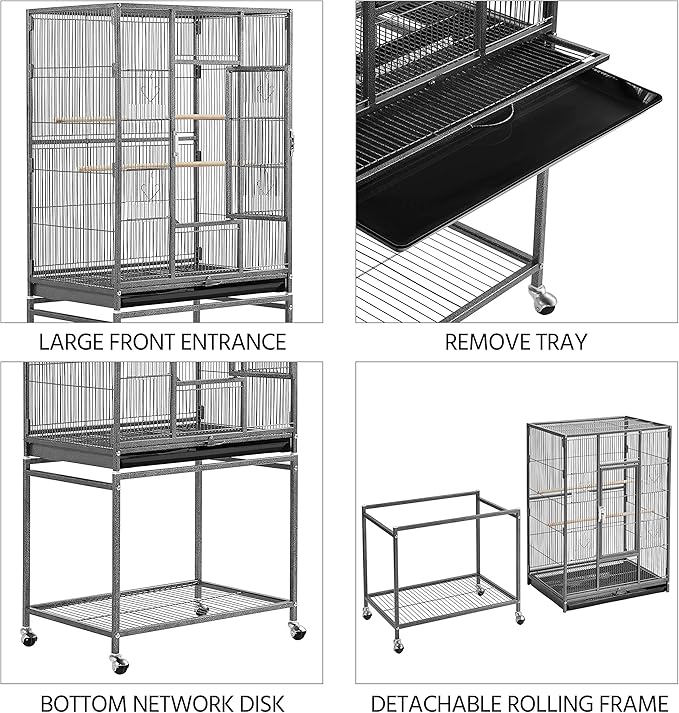 LARGE FRONT ENTRANCE

REMOVE TRAY

BOTTOM NETWORK DISK

DETACHABLE ROLLING FRAME