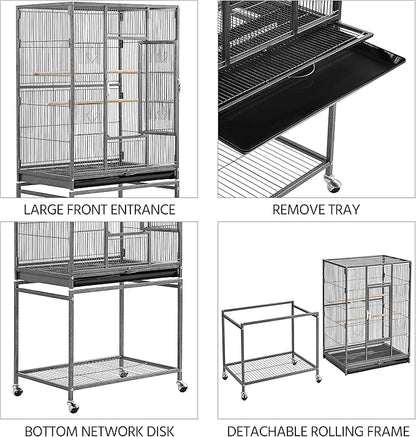 LARGE FRONT ENTRANCE

REMOVE TRAY

BOTTOM NETWORK DISK

DETACHABLE ROLLING FRAME