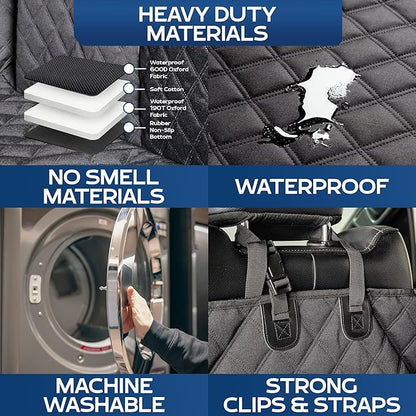 HEAVY DUTY MATERIALS

Waterproof 600D Oxford Fabric

Soft Cotton

Waterproof 190T Oxford Fabric

Rubber Non-Slip Bottom

NO SMELL MATERIALS

WATERPROOF

MACHINE WASHABLE

STRONG CLIPS & STRAPS